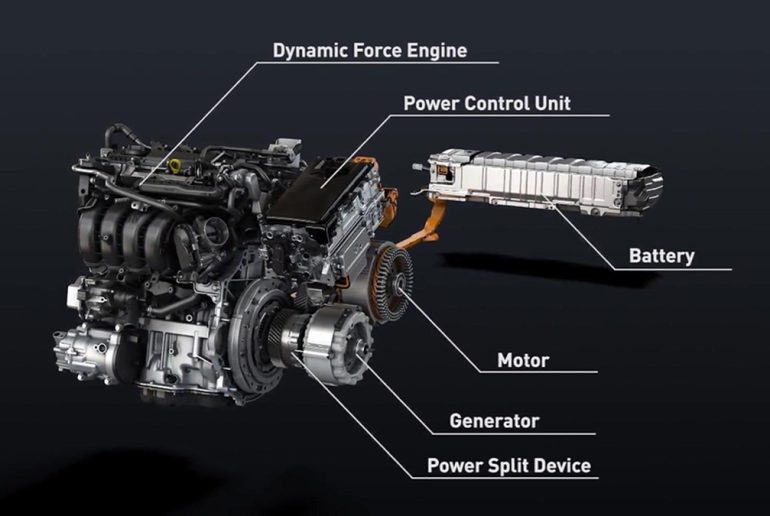 Dynamic Force Engine

Power Control Unit

Battery

Motor

Generator

Power Split Device